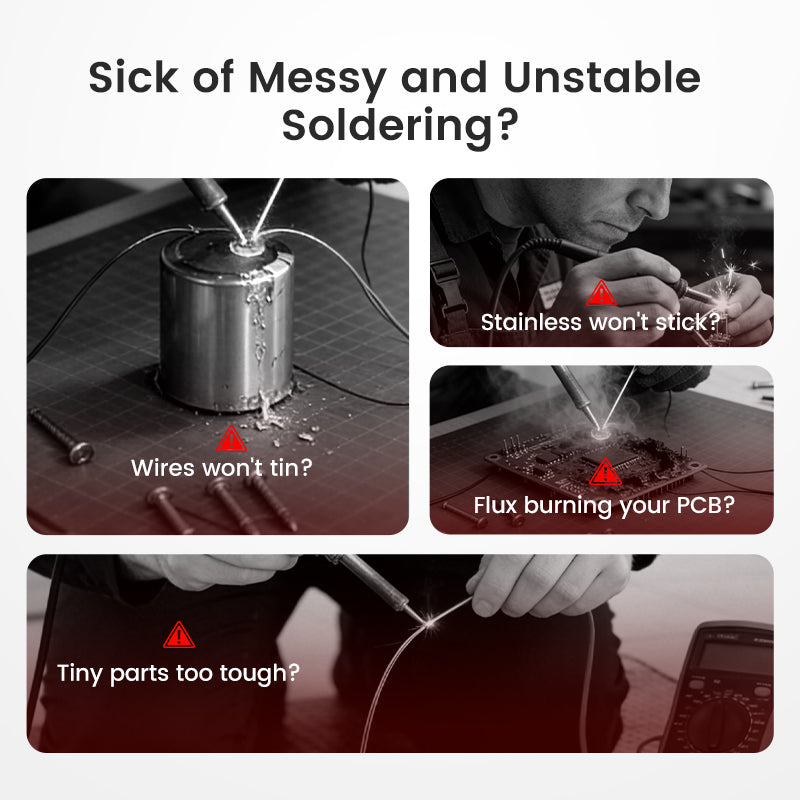 Sick of Messy and Unstable Soldering?

Wires won't tin?

Stainless won't stick?

Flux burning your PCB?

Tiny parts too tough?