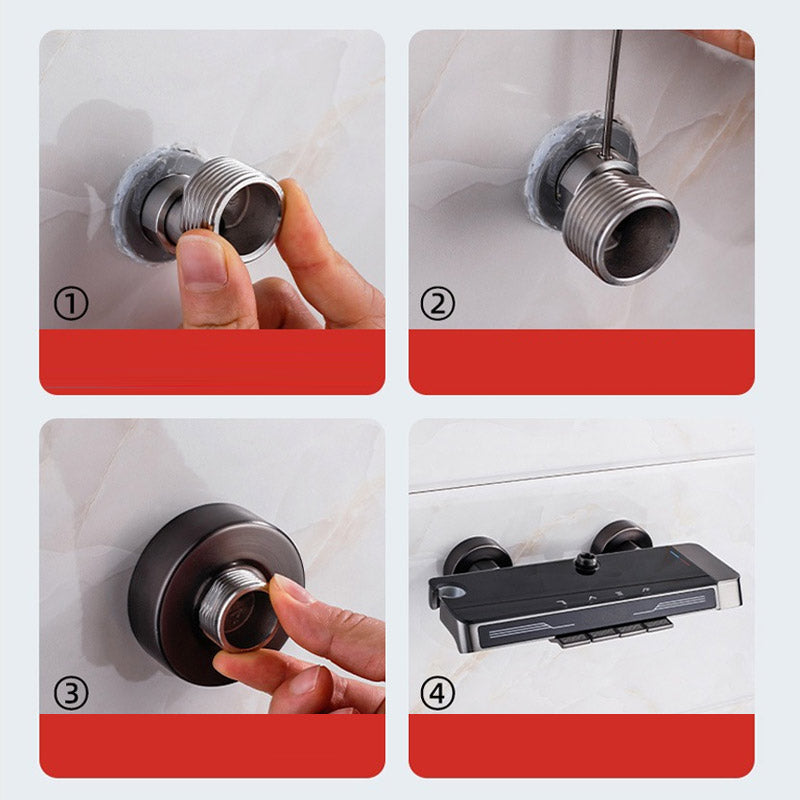 ①

②

③

④