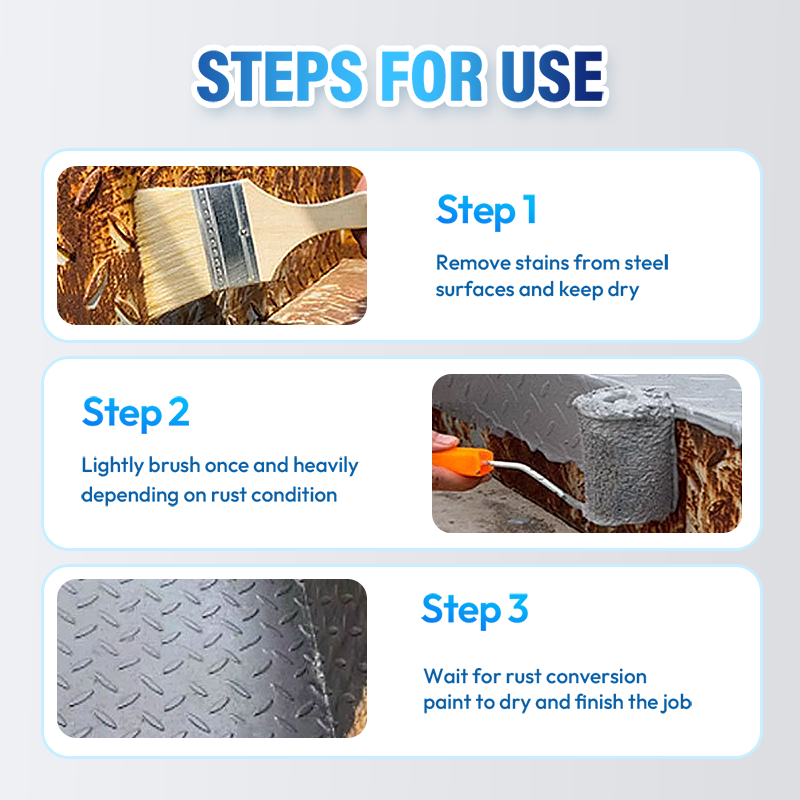 STEPS FOR USE

Step 1

Remove stains from steel surfaces and keep dry

Step 2

Lightly brush once and heavily depending on rust condition

Step 3

Wait for rust conversion paint to dry and finish the job