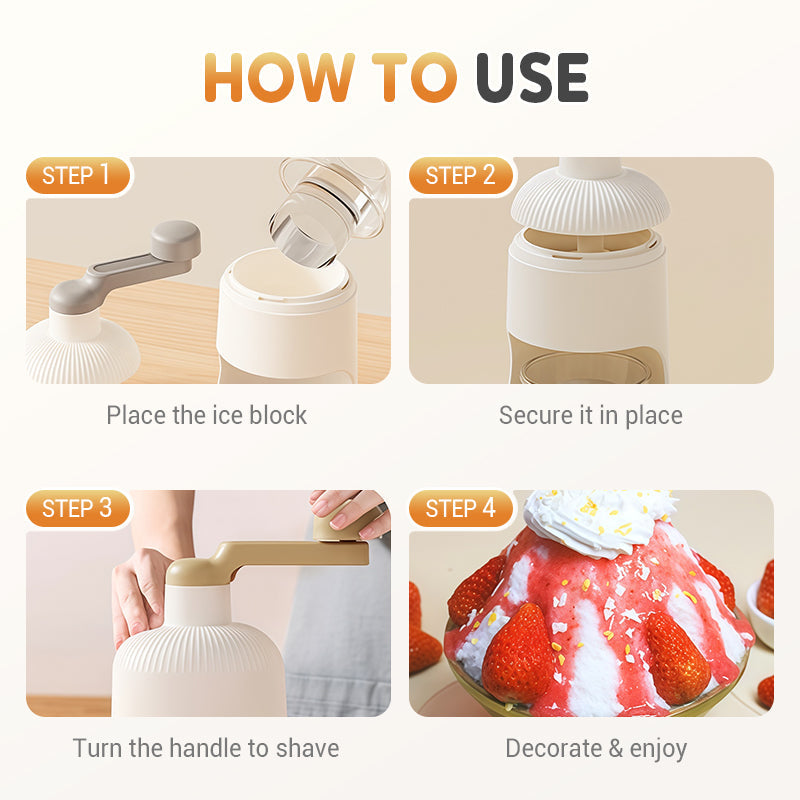 HOW TO USE

STEP 1

Place the ice block

STEP 2

Secure it in place

STEP 3

Turn the handle to shave

STEP 4

Decorate & enjoy