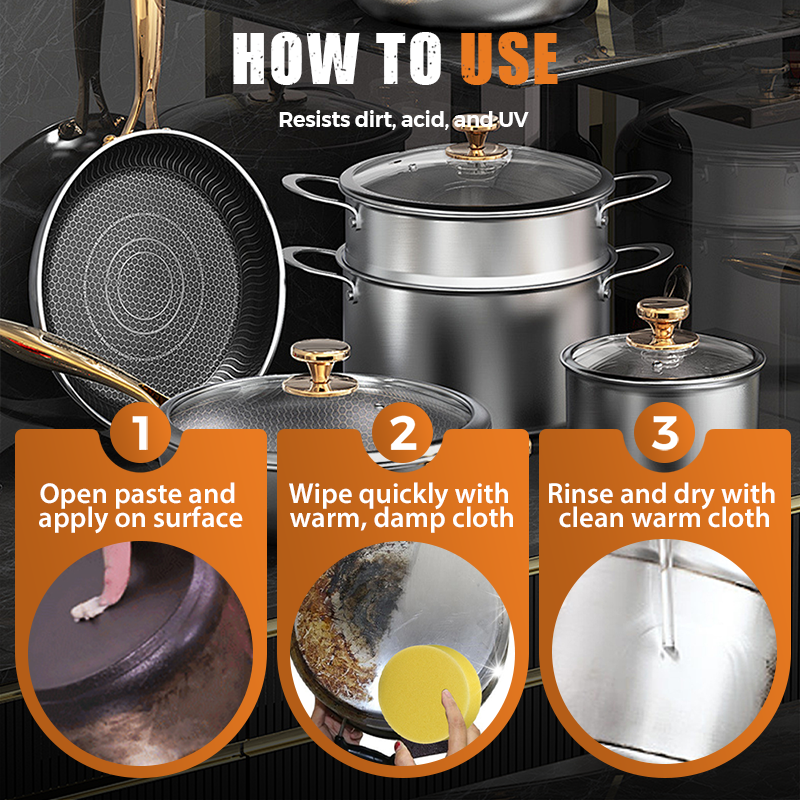 HOW TO USE

Resists dirt, acid, and UV

1

Open paste and apply on surface

2

Wipe quickly with warm, damp cloth

3

Rinse and dry with clean warm cloth