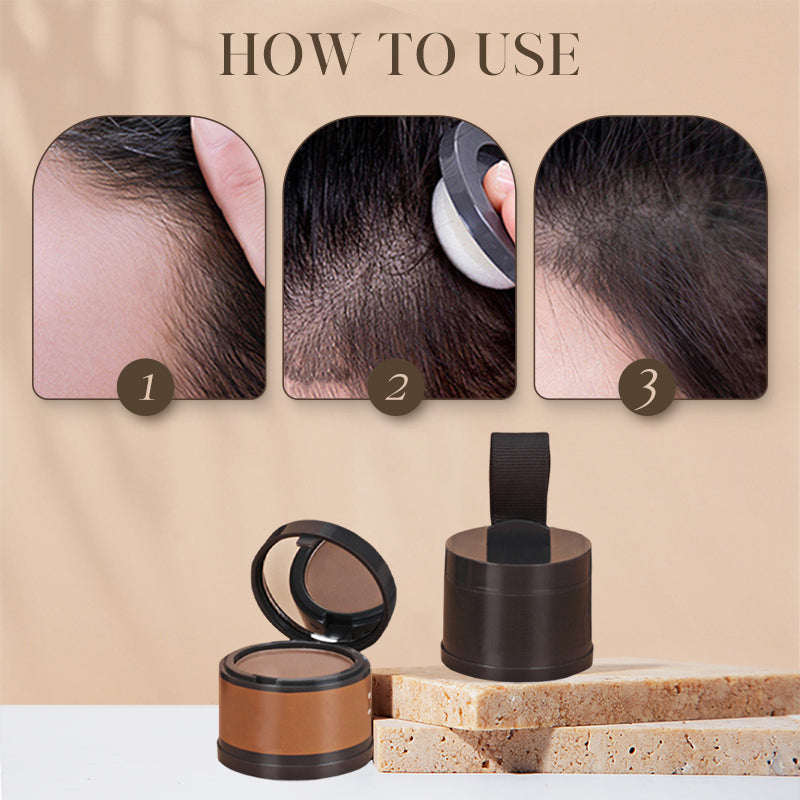 HOW TO USE

1

2

3